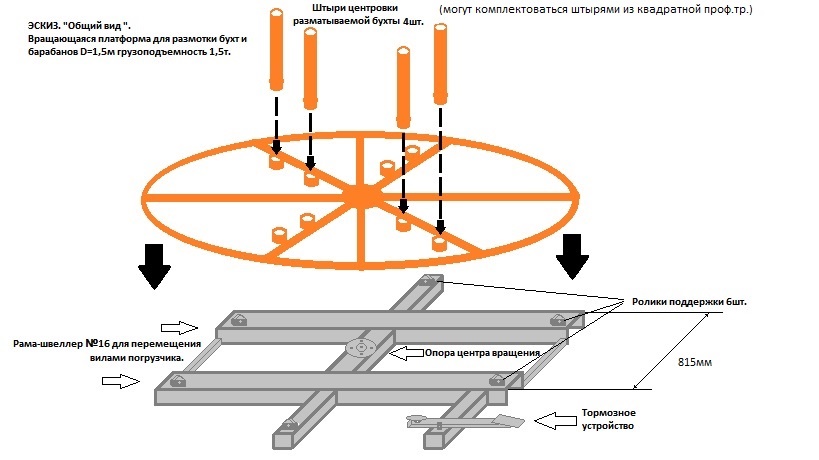 ЭСКИЗ. "Общий вид ".
Вращающаяся платформа для размотки бухт и барабанов D=1,5м грузоподъемность 1,5т.

Штыри центровки разматываемой бухты 4шт.

(могут комплектоваться штырями из квадратной проф.тр.)

Ролики поддержки 6шт.

Рама-швеллер №16 для перемещения вилами погрузчика.

Опора центра вращения

815мм

Тормозное устройство